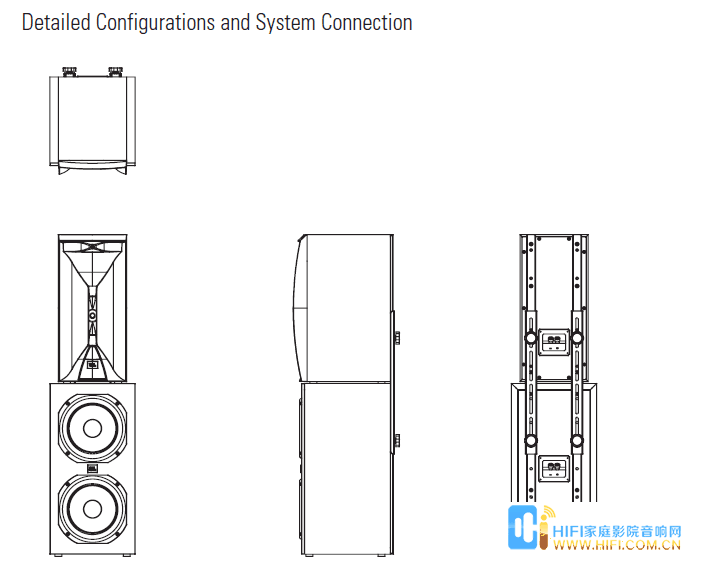 Detailed Configurations and System Connection

HIFI家庭影院音响网
WWW.HIFI.COM.CN