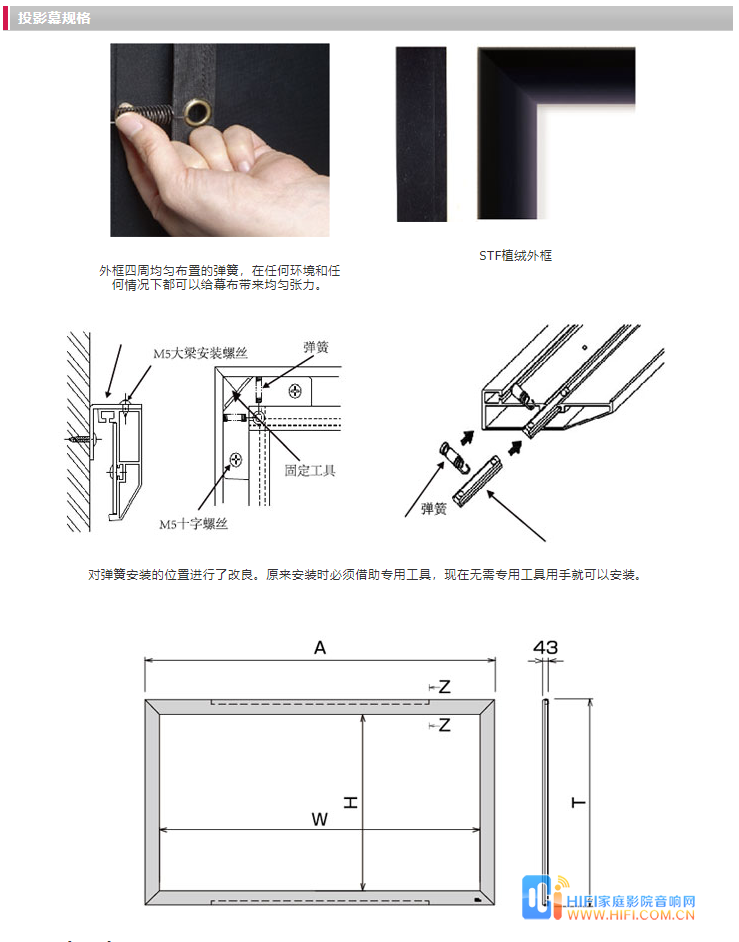 投影幕规格

外框四周均匀布置的弹簧，在任何环境和任何情况下都可以给幕布带来均匀张力。

STF植绒外框

M5大梁安装螺丝

弹簧

固定工具

M5十字螺丝

弹簧

对弹簧安装的位置进行了改良。原来安装时必须借助专用工具，现在无需专用工具用手就可以安装。

A

43

Z

Z

H

W

T

HIFI家庭影院音响网
WWW.HIFI.COM.CN