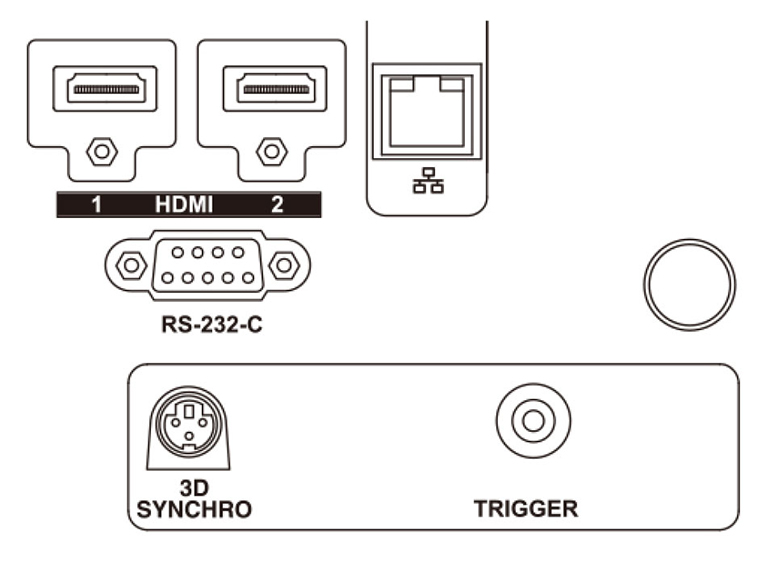 1 HDMI 2

RS-232-C

3D
SYNCHRO

TRIGGER